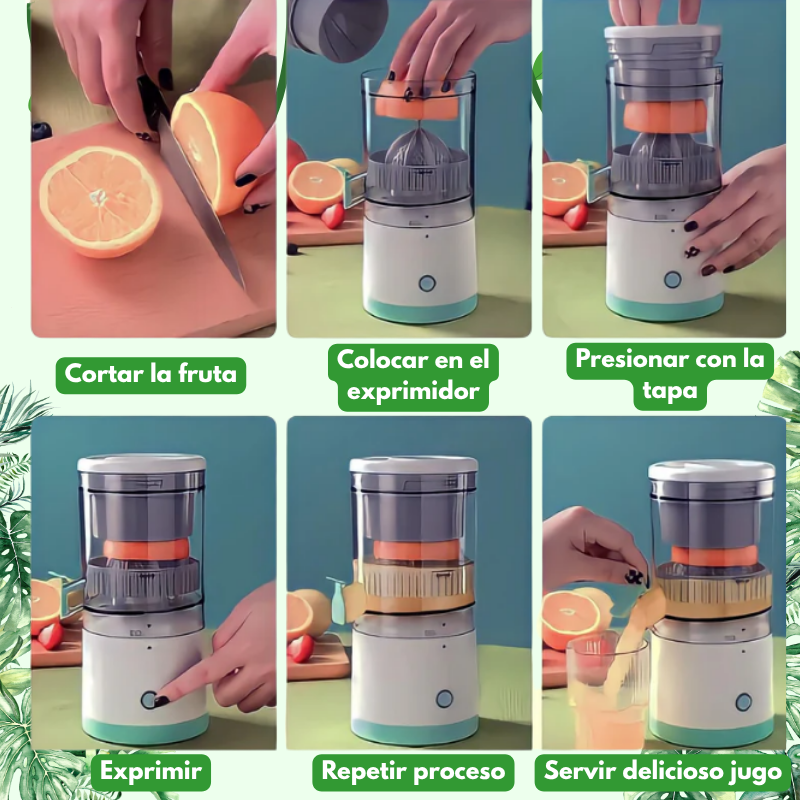 Cortar la fruta

Colocar en el exprimidor

Presionar con la tapa

Exprimir

Repetir proceso

Servir delicioso jugo